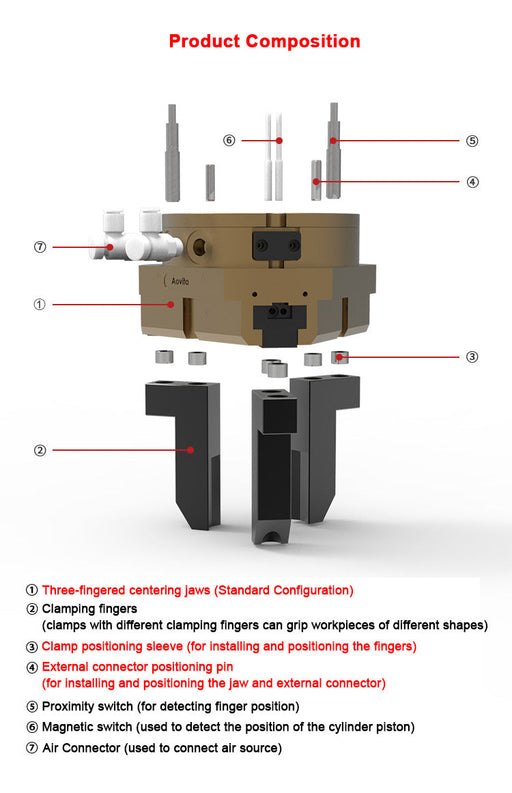 Product Composition

⑥

⑤

④

⑦

Aovita

①

③

②

① Three-fingered centering jaws (Standard Configuration)

② Clamping fingers
(clamps with different clamping fingers can grip workpieces of different shapes)

③ Clamp positioning sleeve (for installing and positioning the fingers)

④ External connector positioning pin
(for installing and positioning the jaw and external connector)

⑤ Proximity switch (for detecting finger position)

⑥ Magnetic switch (used to detect the position of the cylinder piston)

⑦ Air Connector (used to connect air source)