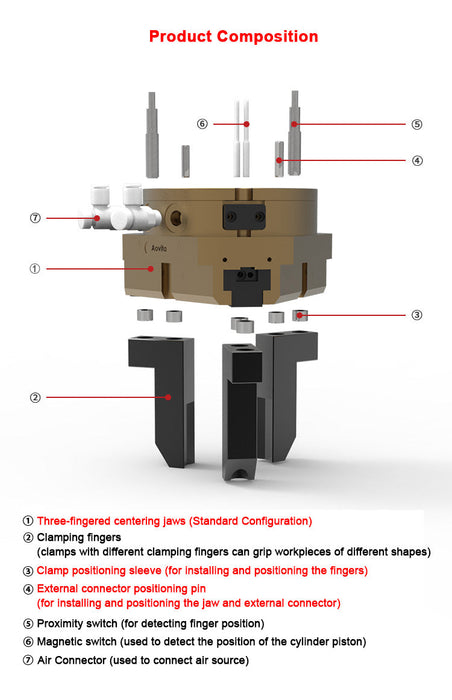 Product Composition

⑥

⑤

④

⑦

Aovita

①

③

②

① Three-fingered centering jaws (Standard Configuration)

② Clamping fingers
(clamps with different clamping fingers can grip workpieces of different shapes)

③ Clamp positioning sleeve (for installing and positioning the fingers)

④ External connector positioning pin
(for installing and positioning the jaw and external connector)

⑤ Proximity switch (for detecting finger position)

⑥ Magnetic switch (used to detect the position of the cylinder piston)

⑦ Air Connector (used to connect air source)